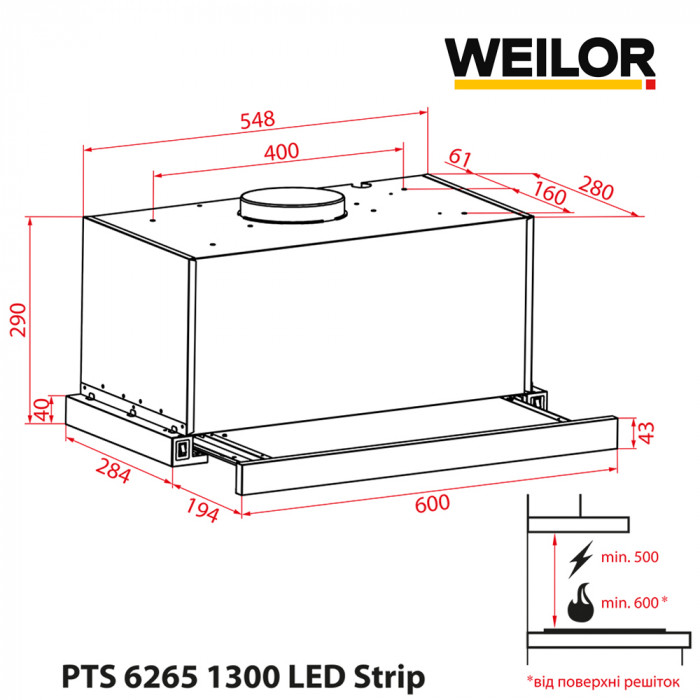 WEILOR

548
400
61
160
280
290
40
43
284
194
600

min. 500
min. 600 *

PTS 6265 1300 LED Strip

*від поверхні решіток