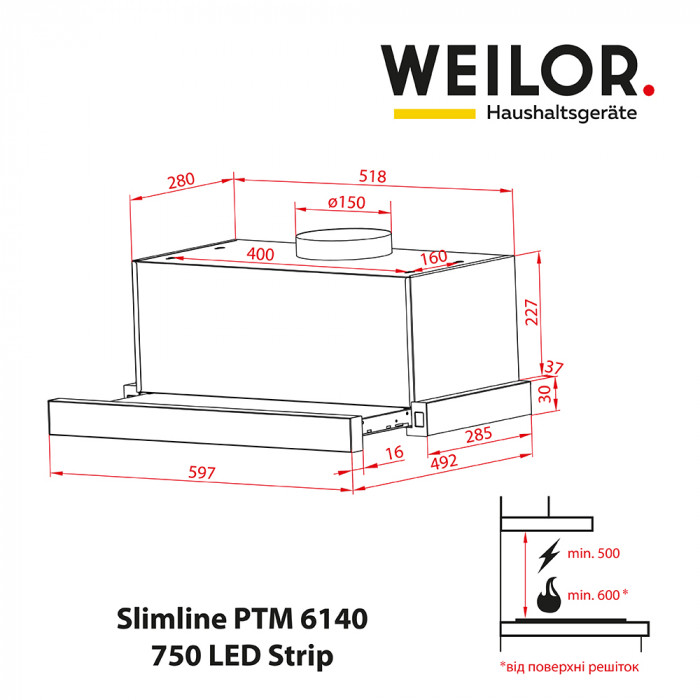 WEILOR.
Haushaltsgeräte

280
518
ø150
400
160
227
37
30
285
16
492
597

min. 500
min. 600 *

Slimline PTM 6140
750 LED Strip

*від поверхні решіток