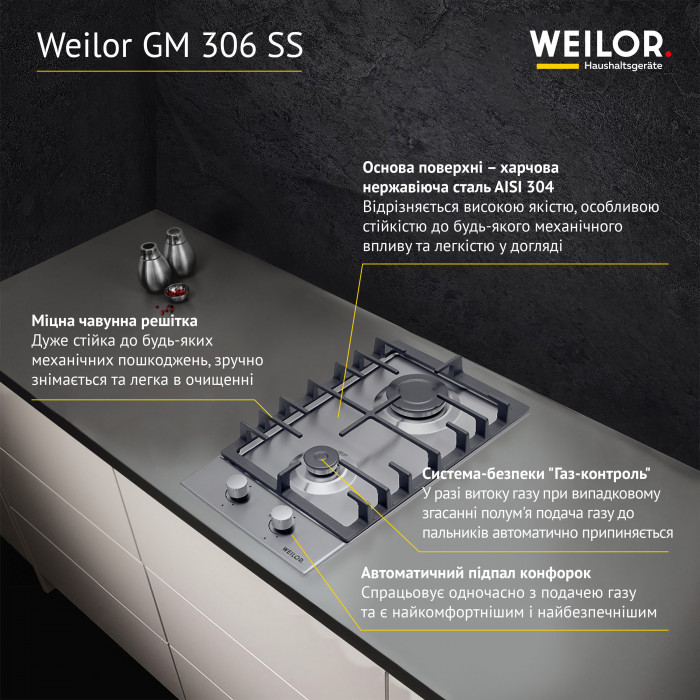 Weilor GM 306 SS

WEILOR.
Haushaltsgeräte

Основа поверхні – харчова нержавіюча сталь AISI 304
Відрізняється високою якістю, особливою стійкістю до будь-якого механічного впливу та легкістю у догляді

Міцна чавунна решітка
Дуже стійка до будь-яких механічних пошкоджень, зручно знімається та легка в очищенні

Система-безпеки "Газ-контроль"
У разі витоку газу при випадковому згасанні полум'я подача газу до пальників автоматично припиняється

Автоматичний підпал конфорок
Спрацьовує одночасно з подачею газу та є найкомфортнішим і найбезпечнішим

WEILOR